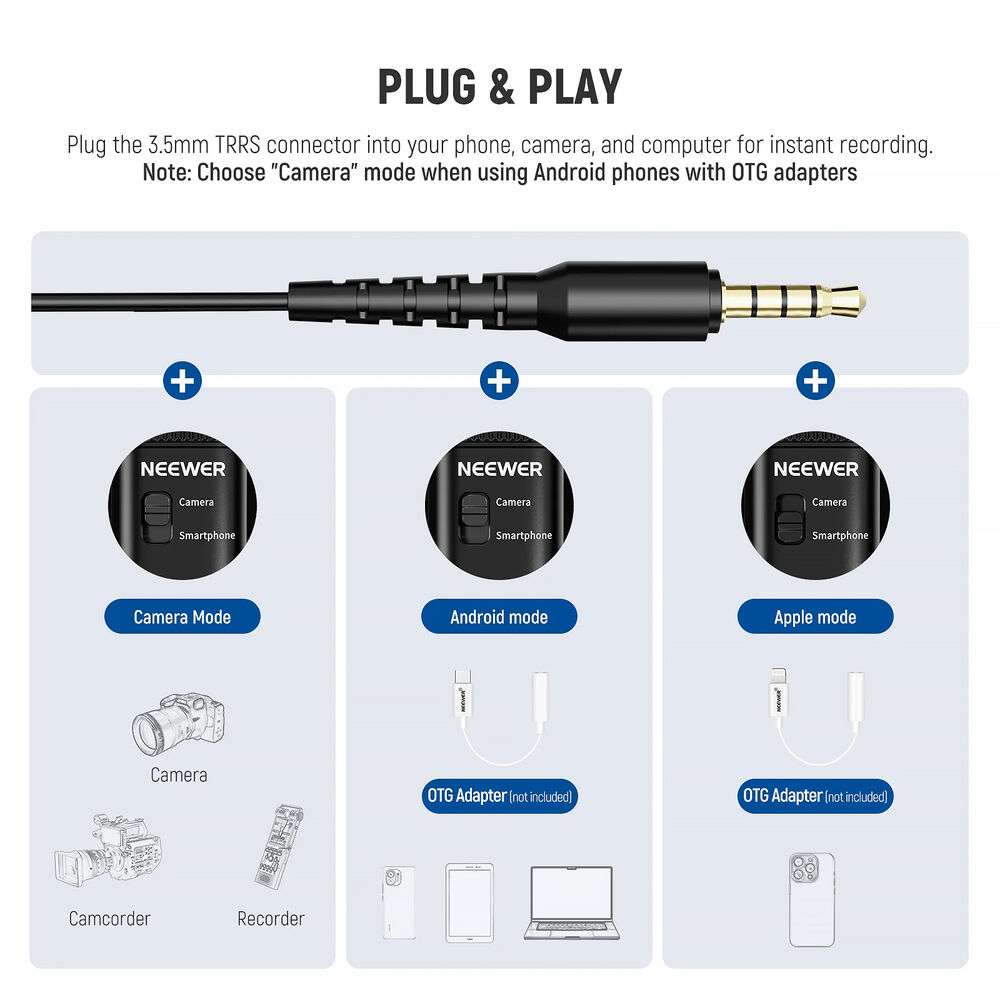 PLUG & PLAY

Plug the 3.5mm TRRS connector into your phone, camera, and computer for instant recording.
Note: Choose "Camera" mode when using Android phones with OTG adapters

NEEWER
Camera
Smartphone

Camera Mode

Camera

Camcorder

Recorder

NEEWER
Camera
Smartphone

Android mode

NEEWER

OTG Adapter (not included)

NEEWER
Camera
Smartphone

Apple mode

NEEWER

OTG Adapter (not included)