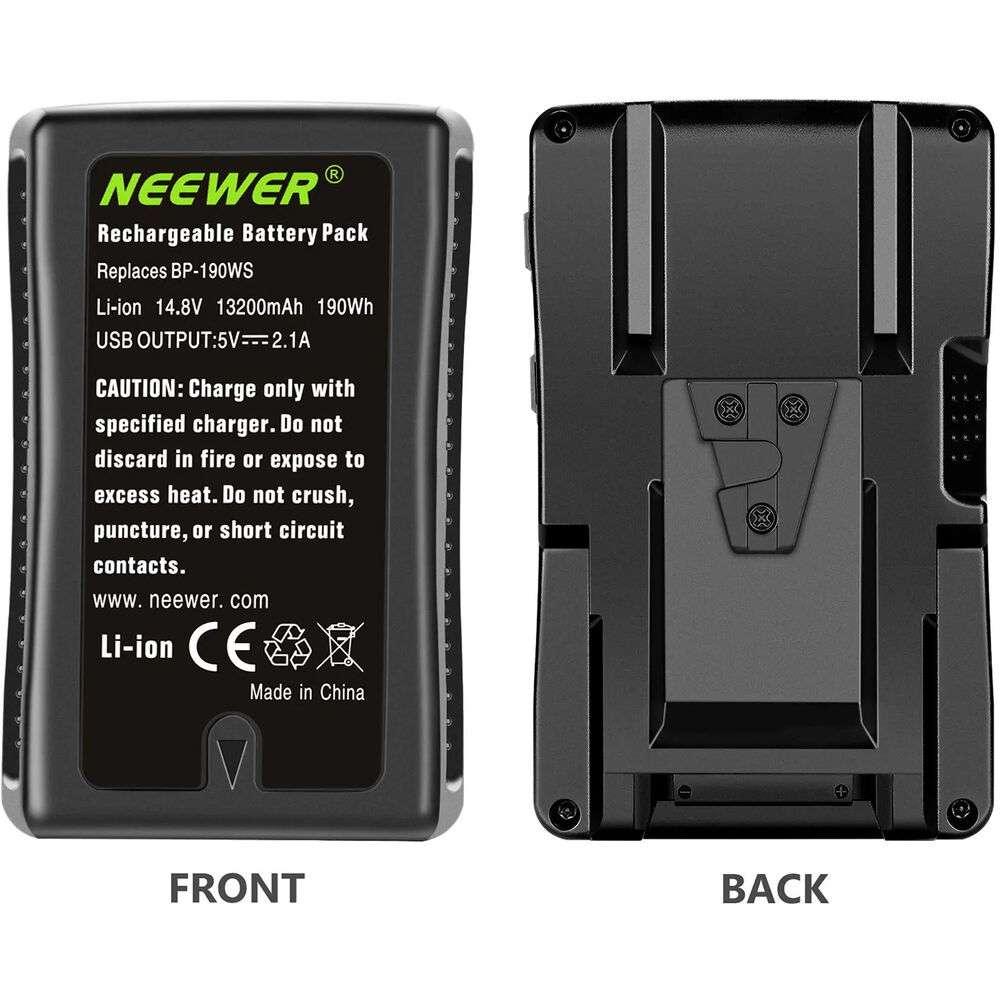 NEEWER®
Rechargeable Battery Pack
Replaces BP-190WS
Li-ion 14.8V 13200mAh 190Wh
USB OUTPUT:5V ⎓ 2.1A

CAUTION: Charge only with specified charger. Do not discard in fire or expose to excess heat. Do not crush, puncture, or short circuit contacts.

www. neewer. com
Li-ion CE
Made in China

FRONT

BACK